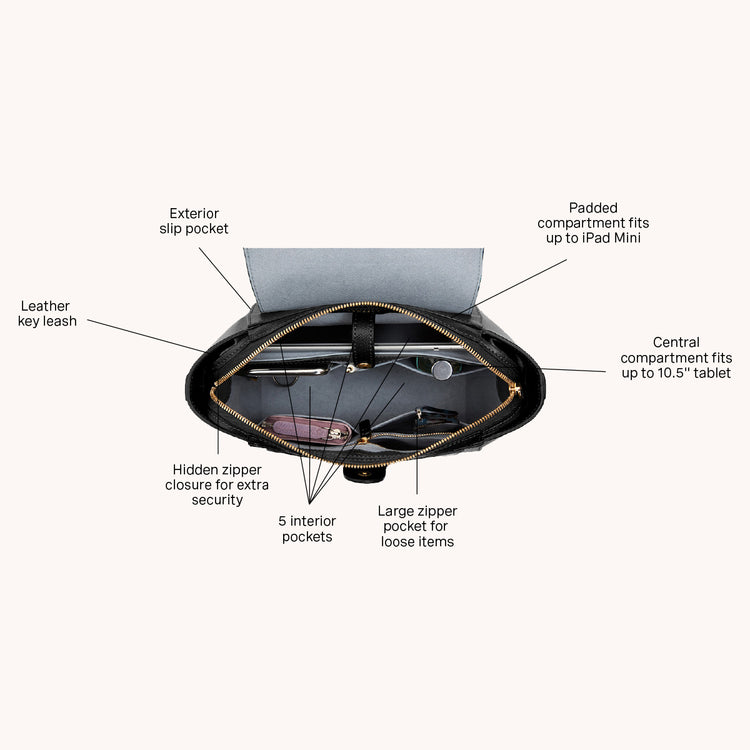 Exterior slip pocket

Padded compartment fits up to iPad Mini

Leather key leash

Central compartment fits up to 10.5" tablet

Hidden zipper closure for extra security

5 interior pockets

Large zipper pocket for loose items